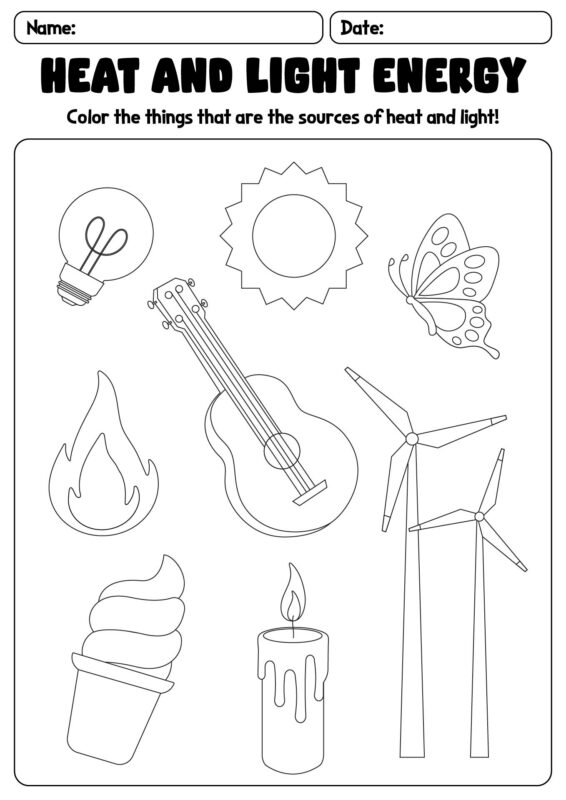 Name:

Date:

HEAT AND LIGHT ENERGY

Color the things that are the sources of heat and light!