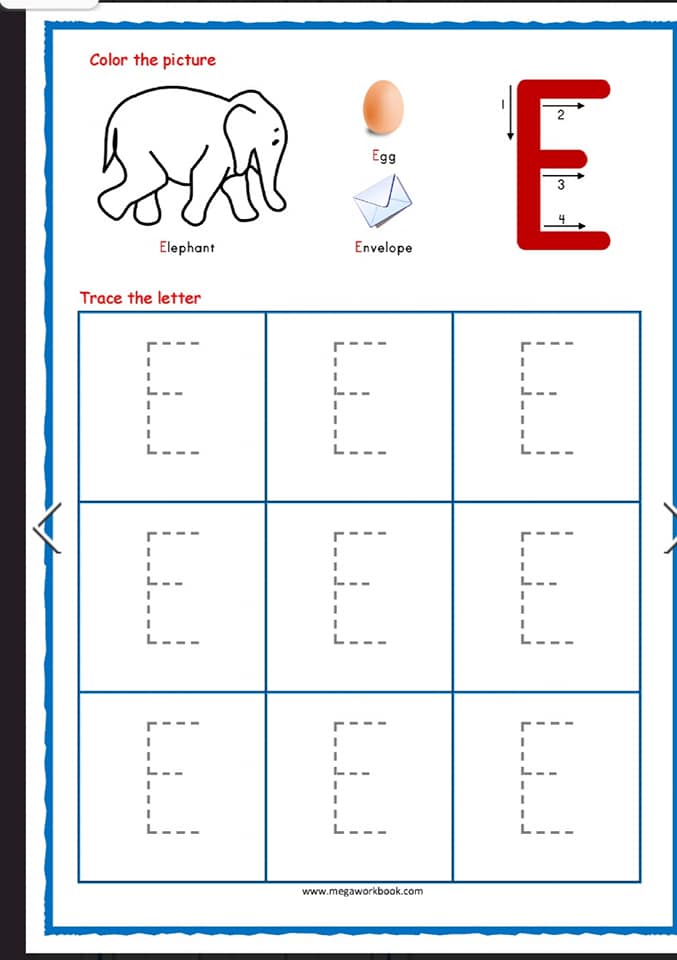 Color the picture

Elephant

Egg

Envelope

1
2
3
4
E

Trace the letter

| E | E | E |
|---|---|---|
| E | E | E |
| E | E | E |

www.megaworkbook.com