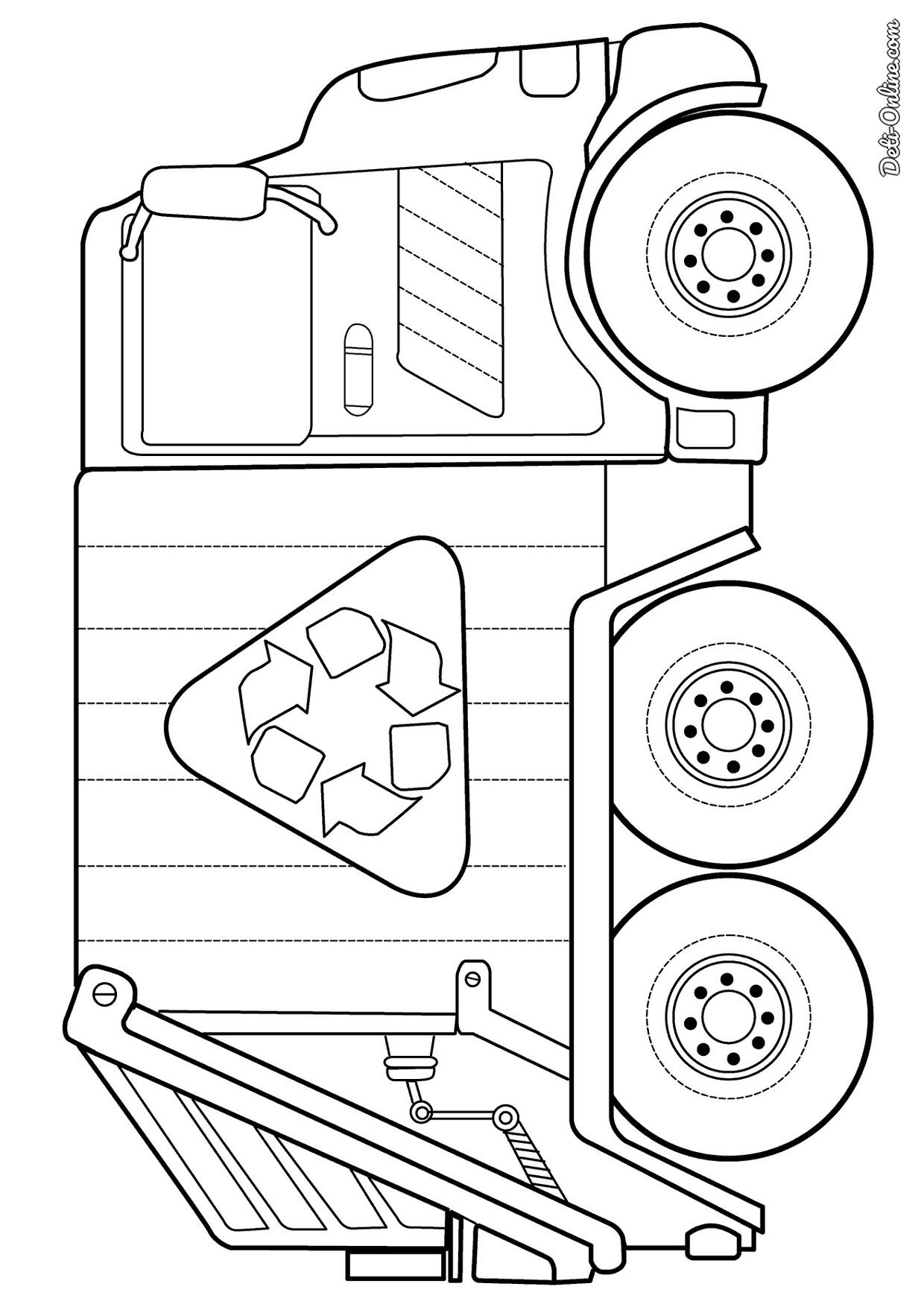 Deti-Online.com