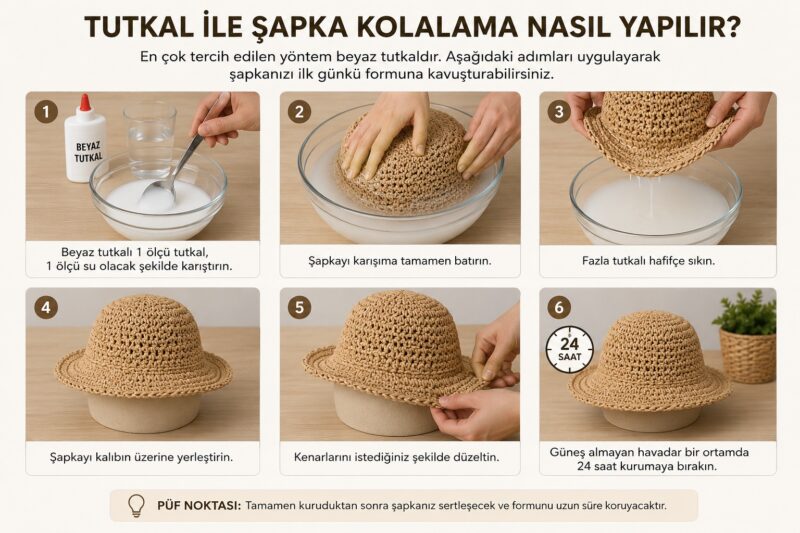 TUTKAL İLE ŞAPKA KOLALAMA NASIL YAPILIR?

En çok tercih edilen yöntem beyaz tutkaldır. Aşağıdaki adımları uygulayarak şapkanızı ilk günkü formuna kavuşturabilirsiniz.

1

BEYAZ TUTKAL

Beyaz tutkalı 1 ölçü tutkal, 1 ölçü su olacak şekilde karıştırın.

2

Şapkayı karışıma tamamen batırın.

3

Fazla tutkalı hafifçe sıkın.

4

Şapkayı kalıbın üzerine yerleştirin.

5

Kenarlarını istediğiniz şekilde düzeltin.

6

24 SAAT

Güneş almayan havadar bir ortamda 24 saat kurumaya bırakın.

PÜF NOKTASI: Tamamen kuruduktan sonra şapkanız sertleşecek ve formunu uzun süre koruyacaktır.